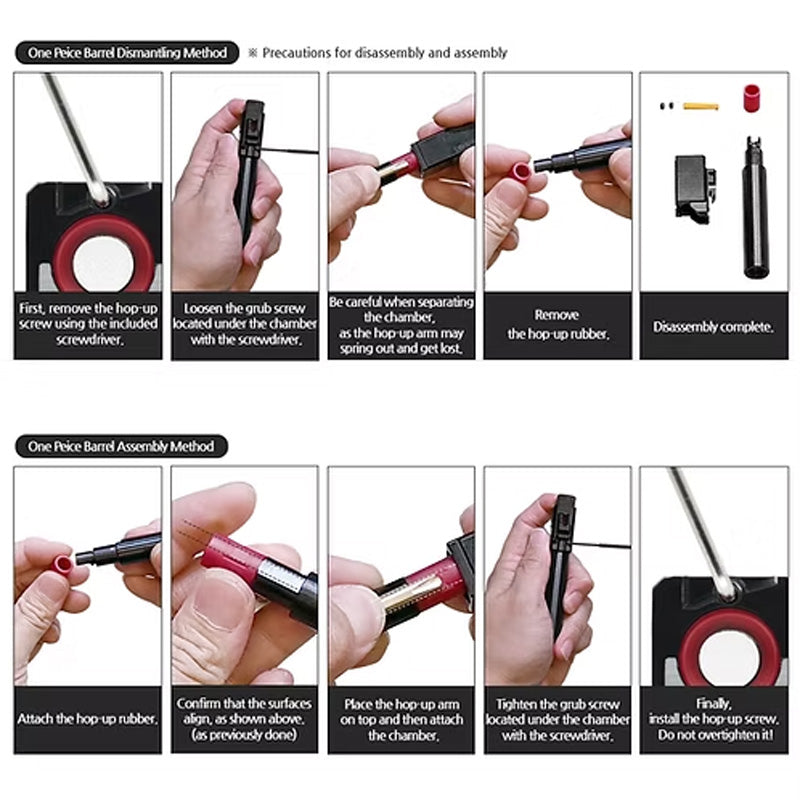 One Peice Barrel Dismantling Method ※ Precautions for disassembly and assembly

First, remove the hop-up screw using the included screwdriver.

Loosen the grub screw located under the chamber with the screwdriver.

Be careful when separating the chamber, as the hop-up arm may spring out and get lost.

Remove the hop-up rubber.

Disassembly complete.

One Peice Barrel Assembly Method

Attach the hop-up rubber.

Confirm that the surfaces align, as shown above. (as previously done)

Place the hop-up arm on top and then attach the chamber.

Tighten the grub screw located under the chamber with the screwdriver.

Finally, install the hop-up screw. Do not overtighten it!