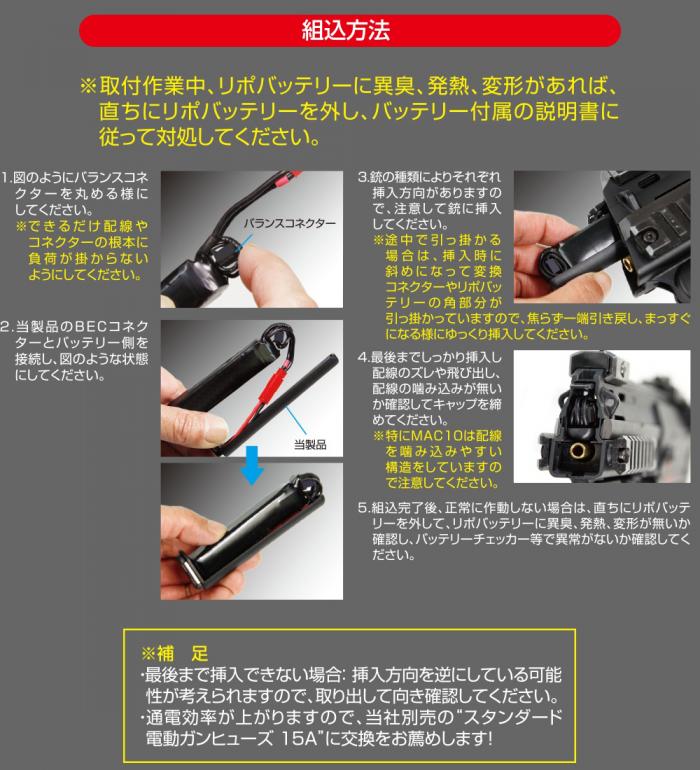 組込方法

※取付作業中、リポバッテリーに異臭、発熱、変形があれば、直ちにリポバッテリーを外し、バッテリー付属の説明書に従って対処してください。

1.図のようにバランスコネクターを丸める様にしてください。
※できるだけ配線やコネクターの根本に負荷が掛からないようにしてください。

バランスコネクター

2.当製品のBECコネクターとバッテリー側を接続し、図のような状態にしてください。

当製品

3.銃の種類によりそれぞれ挿入方向がありますので、注意して銃に挿入してください。
※途中で引っ掛かる場合は、挿入時に斜めになって変換コネクターやリポバッテリーの角部分が引っ掛かっていますので、焦らず一端引き戻し、まっすぐになる様にゆっくり挿入してください。

4.最後までしっかり挿入し配線のズレや飛び出し、配線の噛み込みが無いか確認してキャップを締めてください。
※特にMAC10は配線を噛み込みやすい構造をしていますので注意してください。

5.組込完了後、正常に作動しない場合は、直ちにリポバッテリーを外して、リポバッテリーに異臭、発熱、変形が無いか確認し、バッテリーチェッカー等で異常がないか確認してください。

※補　足
・最後まで挿入できない場合: 挿入方向を逆にしている可能性が考えられますので、取り出して向き確認してください。
・通電効率が上がりますので、当社別売の"スタンダード電動ガンヒューズ 15A"に交換をお薦めします!