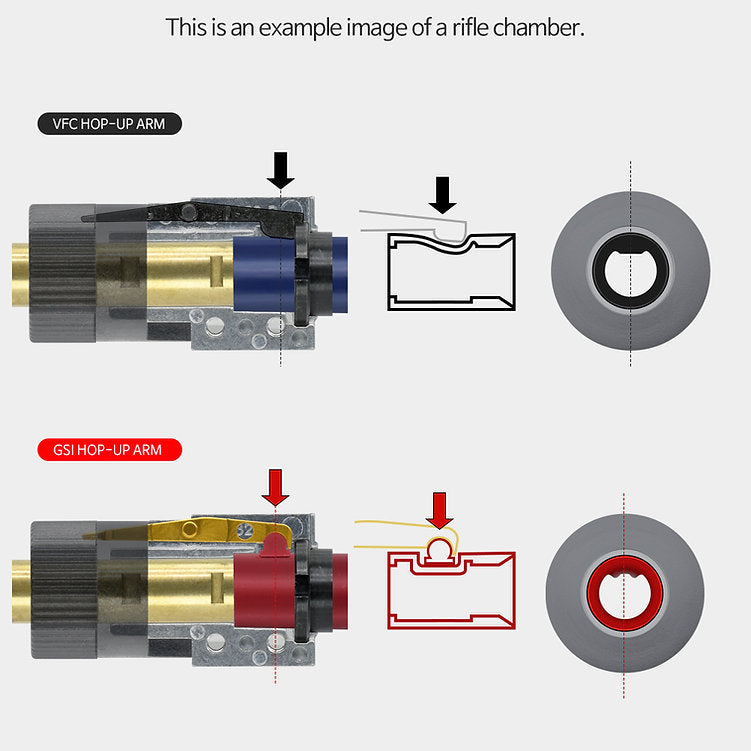 This is an example image of a rifle chamber.

VFC HOP-UP ARM

GSI HOP-UP ARM