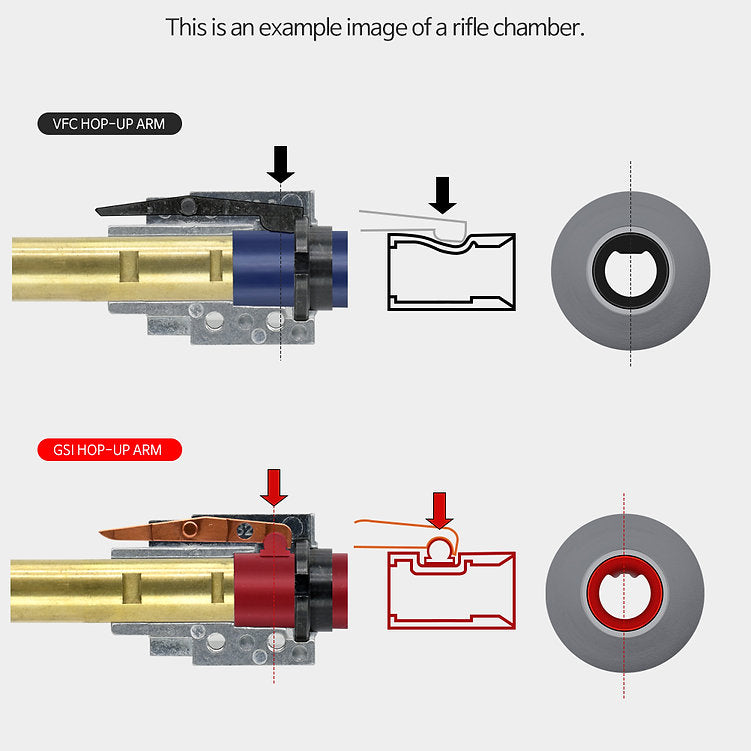 This is an example image of a rifle chamber.

VFC HOP-UP ARM

GSI HOP-UP ARM