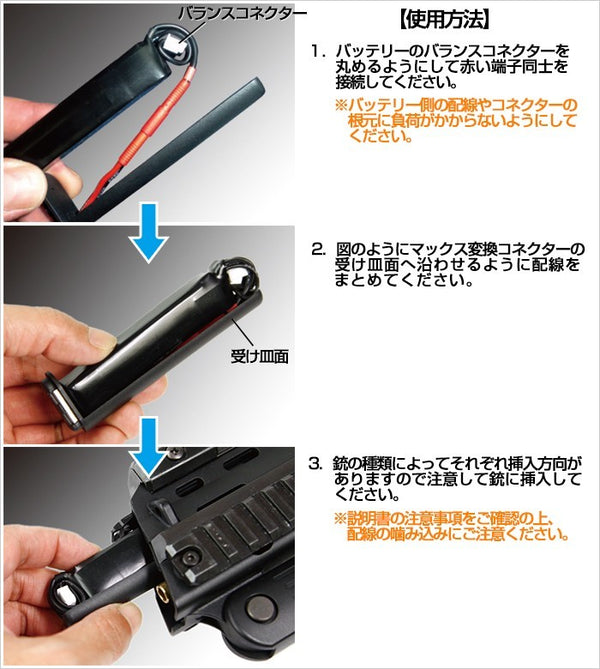 バランスコネクター

【使用方法】

1. バッテリーのバランスコネクターを丸めるようにして赤い端子同士を接続してください。

※バッテリー側の配線やコネクターの根元に負荷がかからないようにしてください。

2. 図のようにマックス変換コネクターの受け皿面へ沿わせるように配線をまとめてください。

受け皿面

3. 銃の種類によってそれぞれ挿入方向がありますので注意して銃に挿入してください。

※説明書の注意事項をご確認の上、配線の噛み込みにご注意ください。